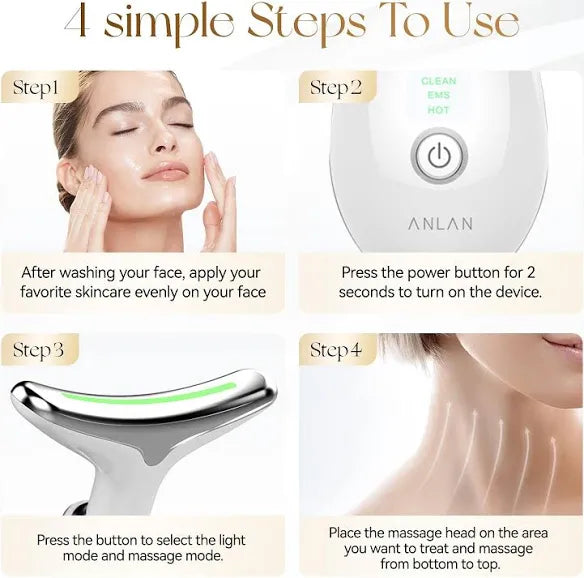 4 simple Steps To Use

Step1

After washing your face, apply your favorite skincare evenly on your face

Step2

CLEAN
EMS
HOT

ANLAN

Press the power button for 2 seconds to turn on the device.

Step3

Press the button to select the light mode and massage mode.

Step4

Place the massage head on the area you want to treat and massage from bottom to top.